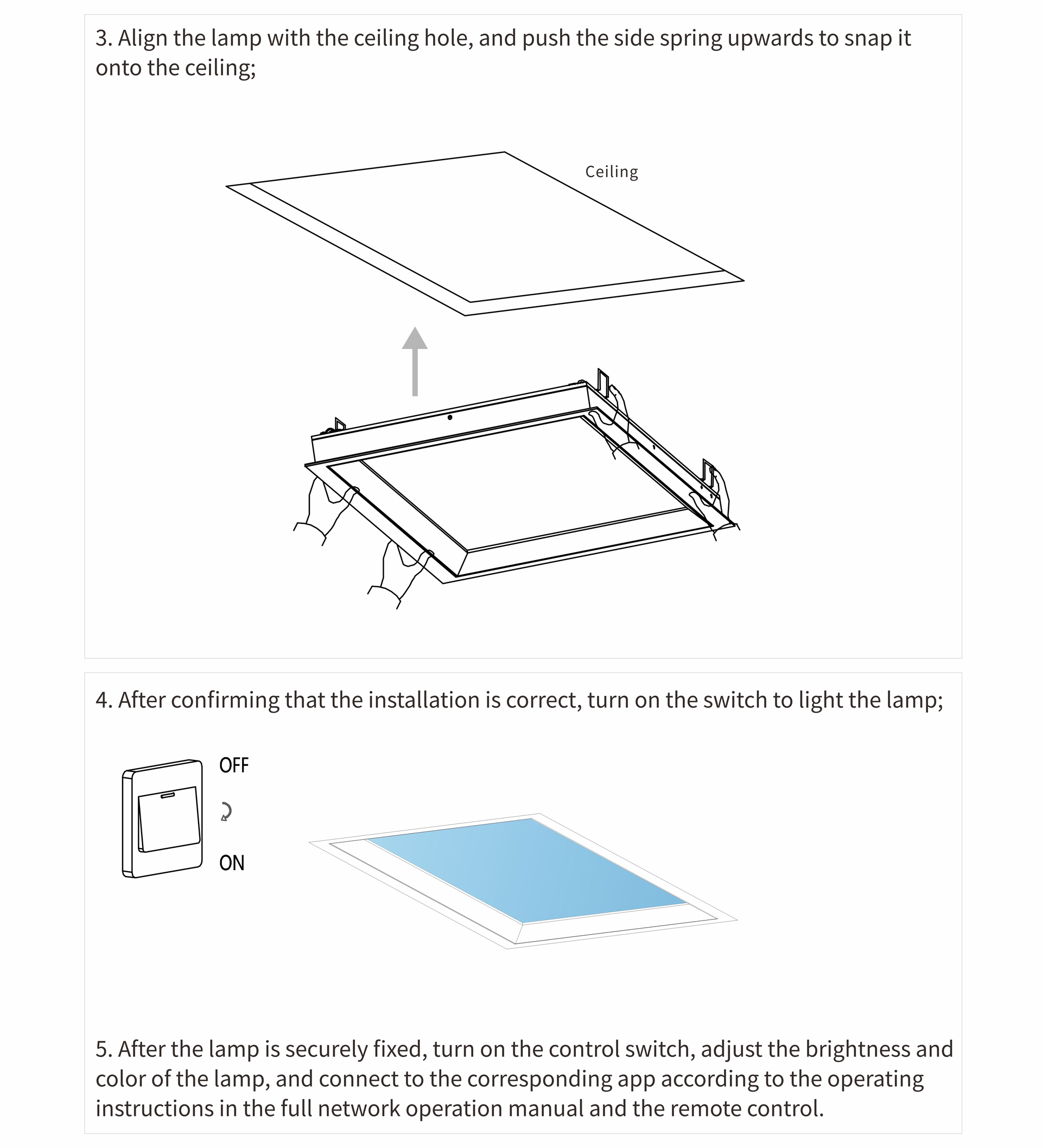 3. Align the lamp with the ceiling hole, and push the side spring upwards to snap it onto the ceiling;

Ceiling

4. After confirming that the installation is correct, turn on the switch to light the lamp;

OFF

ON

5. After the lamp is securely fixed, turn on the control switch, adjust the brightness and color of the lamp, and connect to the corresponding app according to the operating instructions in the full network operation manual and the remote control.