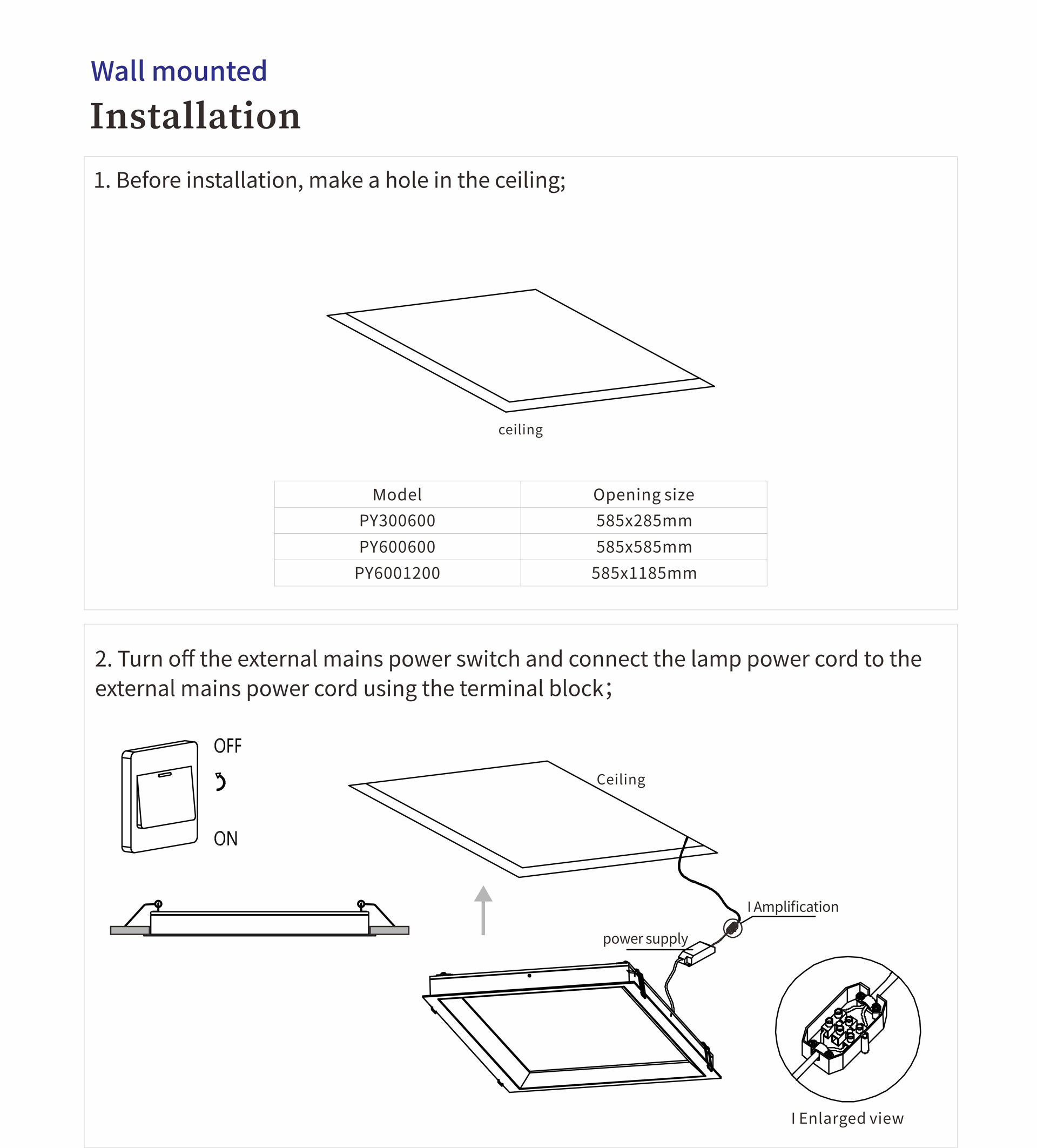 Wall mounted
Installation

1. Before installation, make a hole in the ceiling;

ceiling

| Model | Opening size |
|---|---|
| PY300600 | 585x285mm |
| PY600600 | 585x585mm |
| PY6001200 | 585x1185mm |

2. Turn off the external mains power switch and connect the lamp power cord to the external mains power cord using the terminal block;

OFF

ON

Ceiling

I Amplification

power supply

I Enlarged view