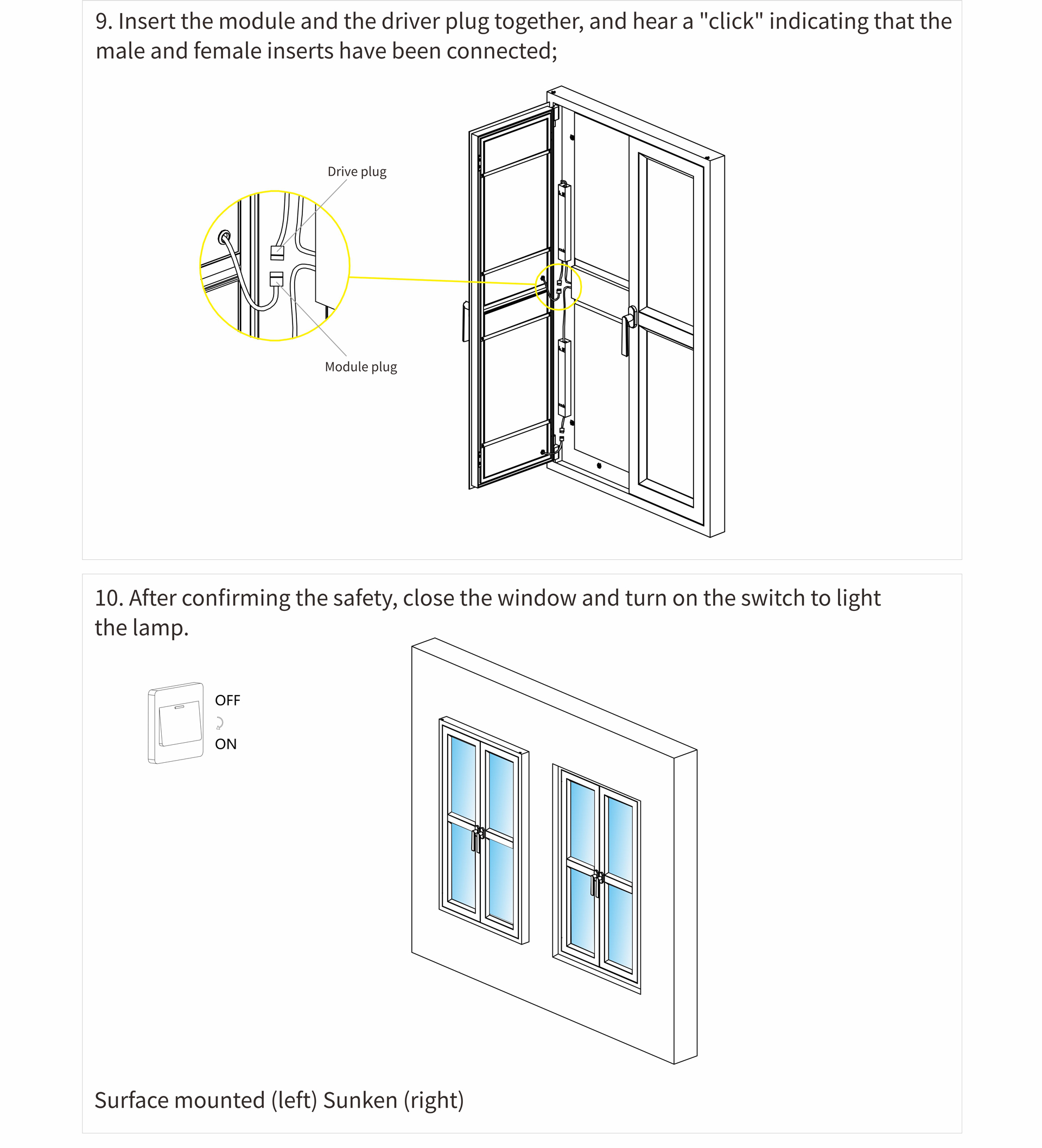 9. Insert the module and the driver plug together, and hear a "click" indicating that the male and female inserts have been connected;

Drive plug

Module plug

10. After confirming the safety, close the window and turn on the switch to light the lamp.

OFF

ON

Surface mounted (left) Sunken (right)