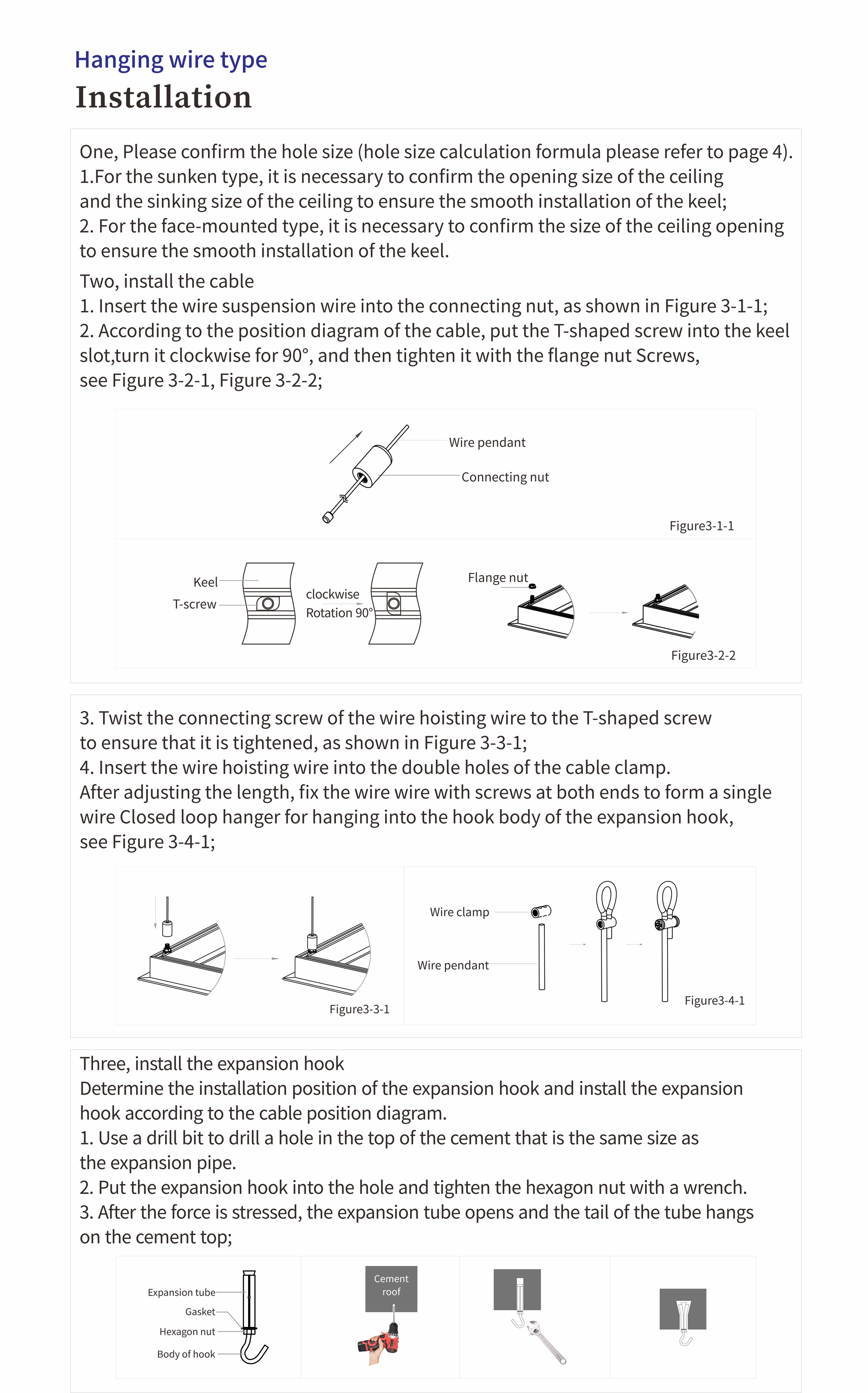 Hanging wire type
Installation

One, Please confirm the hole size (hole size calculation formula please refer to page 4).
1.For the sunken type, it is necessary to confirm the opening size of the ceiling and the sinking size of the ceiling to ensure the smooth installation of the keel;
2. For the face-mounted type, it is necessary to confirm the size of the ceiling opening to ensure the smooth installation of the keel.

Two, install the cable
1. Insert the wire suspension wire into the connecting nut, as shown in Figure 3-1-1;
2. According to the position diagram of the cable, put the T-shaped screw into the keel slot,turn it clockwise for 90°, and then tighten it with the flange nut Screws, see Figure 3-2-1, Figure 3-2-2;

Wire pendant
Connecting nut
Figure3-1-1

Keel
T-screw
clockwise
Rotation 90°
Flange nut
Figure3-2-2

3. Twist the connecting screw of the wire hoisting wire to the T-shaped screw to ensure that it is tightened, as shown in Figure 3-3-1;
4. Insert the wire hoisting wire into the double holes of the cable clamp.
After adjusting the length, fix the wire wire with screws at both ends to form a single wire Closed loop hanger for hanging into the hook body of the expansion hook, see Figure 3-4-1;

Figure3-3-1
Wire clamp
Wire pendant
Figure3-4-1

Three, install the expansion hook
Determine the installation position of the expansion hook and install the expansion hook according to the cable position diagram.
1. Use a drill bit to drill a hole in the top of the cement that is the same size as the expansion pipe.
2. Put the expansion hook into the hole and tighten the hexagon nut with a wrench.
3. After the force is stressed, the expansion tube opens and the tail of the tube hangs on the cement top;

Expansion tube
Gasket
Hexagon nut
Body of hook
Cement roof