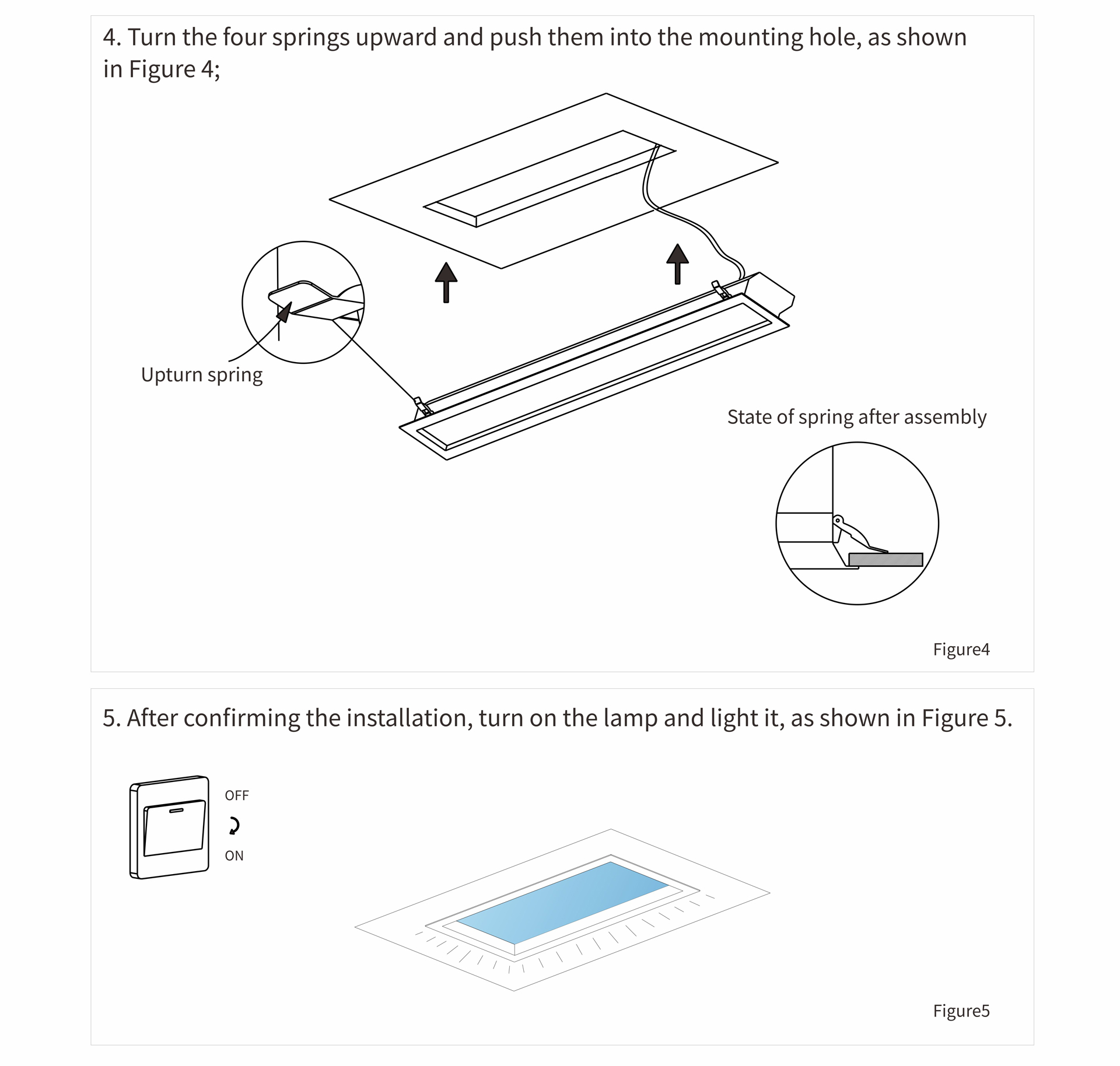 4. Turn the four springs upward and push them into the mounting hole, as shown in Figure 4;

Upturn spring

State of spring after assembly

Figure4

5. After confirming the installation, turn on the lamp and light it, as shown in Figure 5.

OFF

ON

Figure5