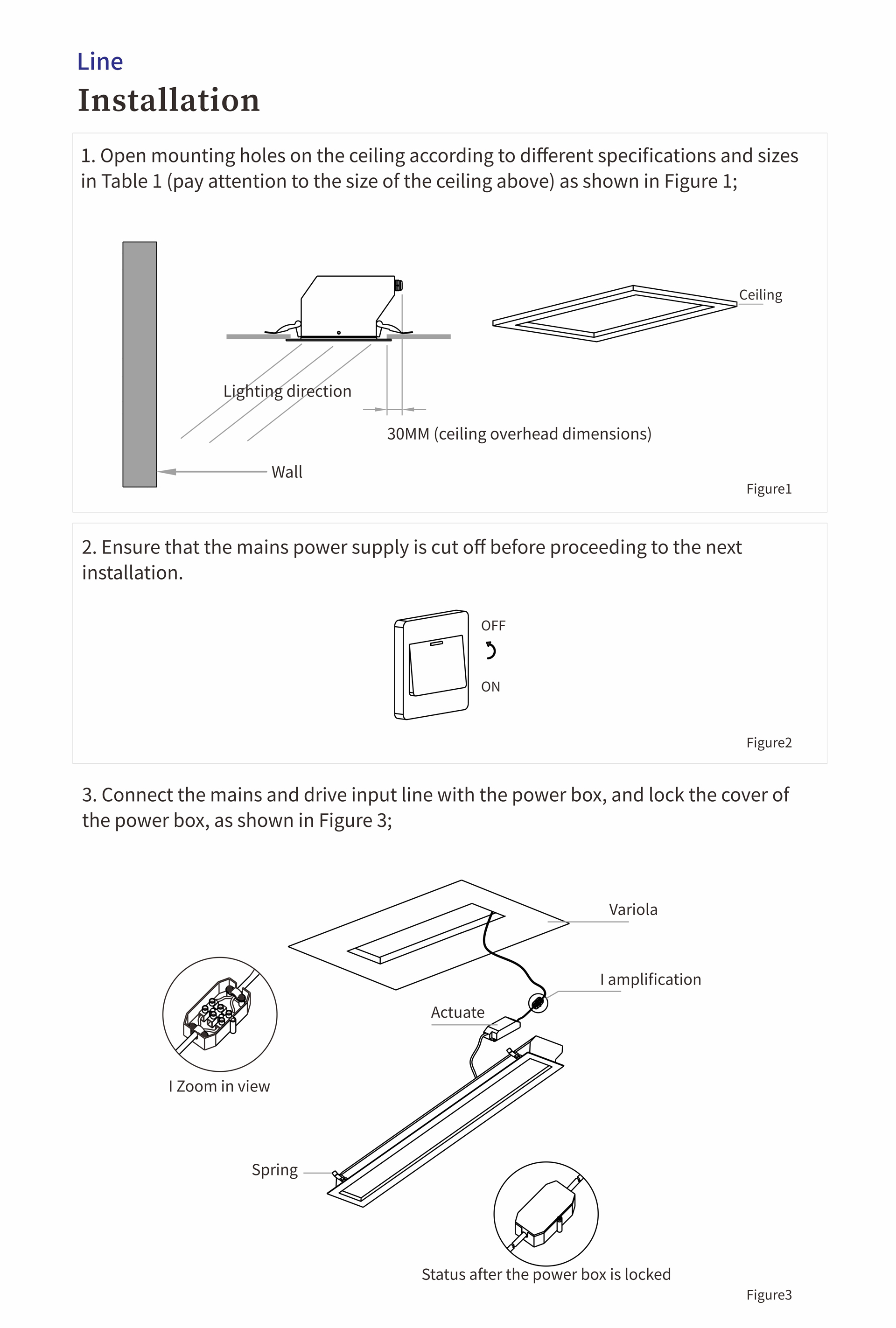 Line
Installation

1. Open mounting holes on the ceiling according to different specifications and sizes in Table 1 (pay attention to the size of the ceiling above) as shown in Figure 1;

Ceiling

Lighting direction

30MM (ceiling overhead dimensions)

Wall

Figure1

2. Ensure that the mains power supply is cut off before proceeding to the next installation.

OFF

ON

Figure2

3. Connect the mains and drive input line with the power box, and lock the cover of the power box, as shown in Figure 3;

Variola

I amplification

Actuate

I Zoom in view

Spring

Status after the power box is locked

Figure3