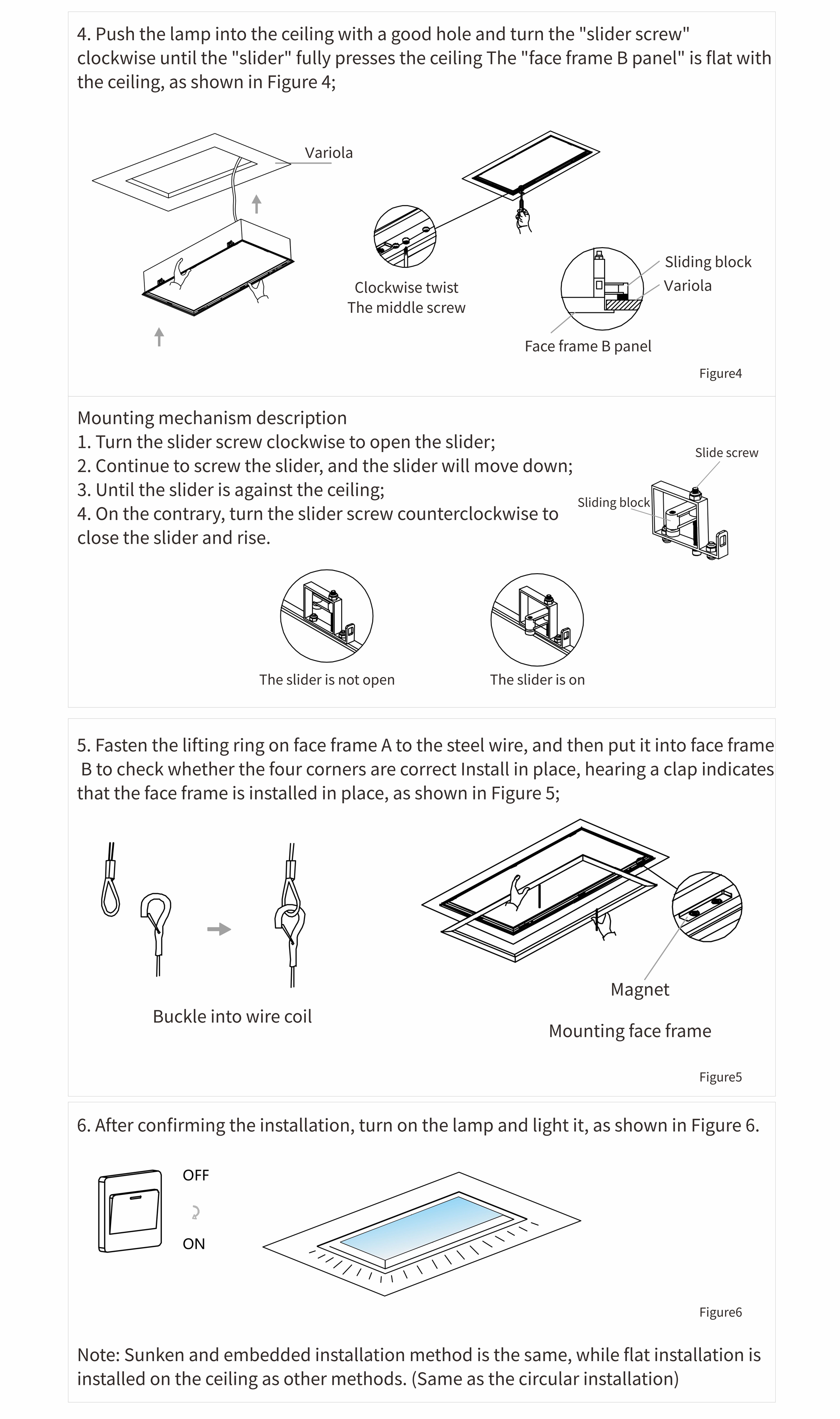 4. Push the lamp into the ceiling with a good hole and turn the "slider screw" clockwise until the "slider" fully presses the ceiling The "face frame B panel" is flat with the ceiling, as shown in Figure 4;

Variola

Clockwise twist
The middle screw

Sliding block
Variola

Face frame B panel

Figure4

Mounting mechanism description
1. Turn the slider screw clockwise to open the slider;
2. Continue to screw the slider, and the slider will move down;
3. Until the slider is against the ceiling;
4. On the contrary, turn the slider screw counterclockwise to close the slider and rise.

Slide screw

Sliding block

The slider is not open

The slider is on

5. Fasten the lifting ring on face frame A to the steel wire, and then put it into face frame B to check whether the four corners are correct Install in place, hearing a clap indicates that the face frame is installed in place, as shown in Figure 5;

Buckle into wire coil

Magnet

Mounting face frame

Figure5

6. After confirming the installation, turn on the lamp and light it, as shown in Figure 6.

OFF

ON

Figure6

Note: Sunken and embedded installation method is the same, while flat installation is installed on the ceiling as other methods. (Same as the circular installation)