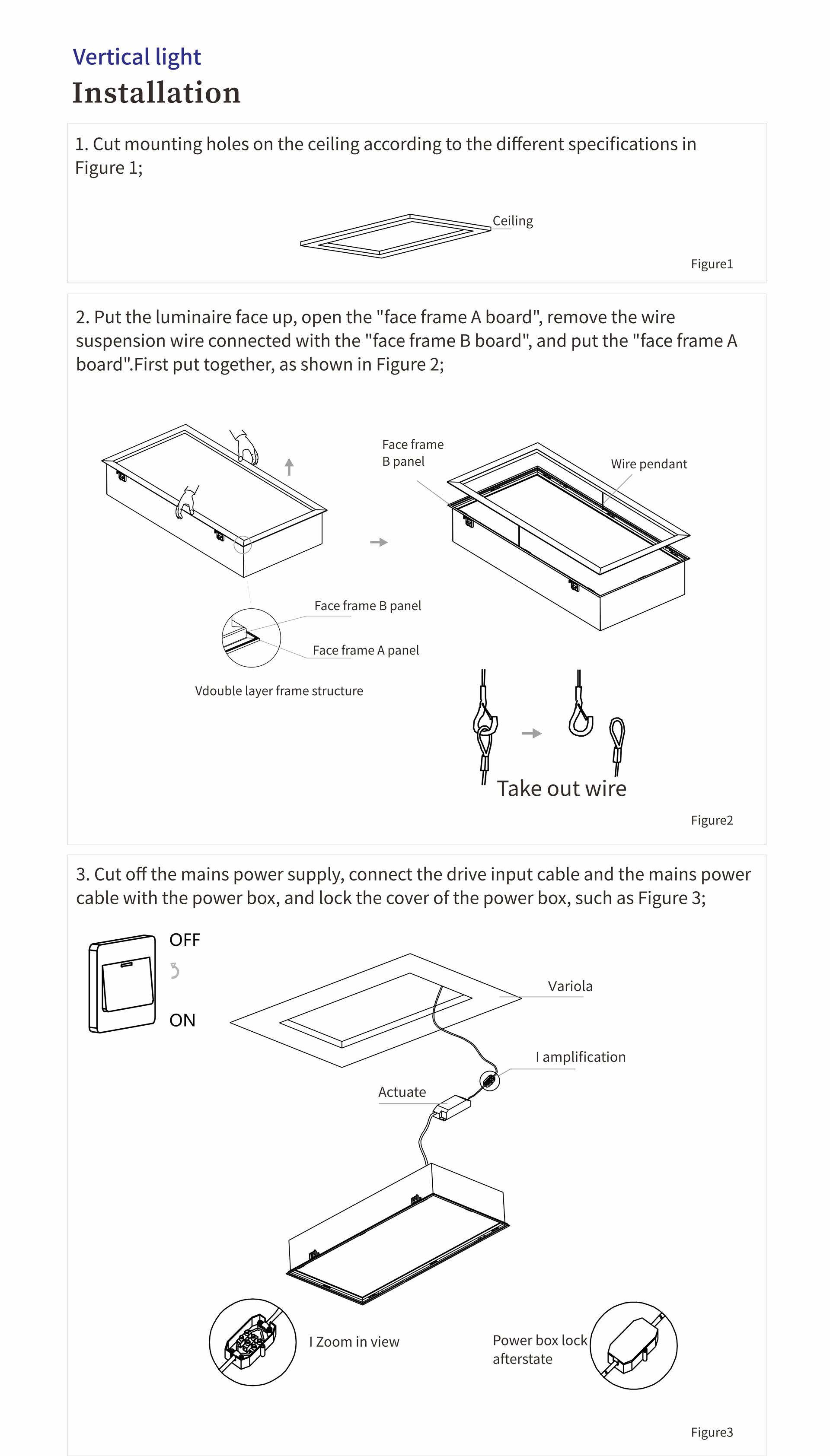 Vertical light
Installation

1. Cut mounting holes on the ceiling according to the different specifications in Figure 1;

Ceiling

Figure1

2. Put the luminaire face up, open the "face frame A board", remove the wire suspension wire connected with the "face frame B board", and put the "face frame A board".First put together, as shown in Figure 2;

Face frame B panel

Wire pendant

Face frame B panel

Face frame A panel

Vdouble layer frame structure

Take out wire

Figure2

3. Cut off the mains power supply, connect the drive input cable and the mains power cable with the power box, and lock the cover of the power box, such as Figure 3;

OFF

ON

Variola

I amplification

Actuate

I Zoom in view

Power box lock afterstate

Figure3