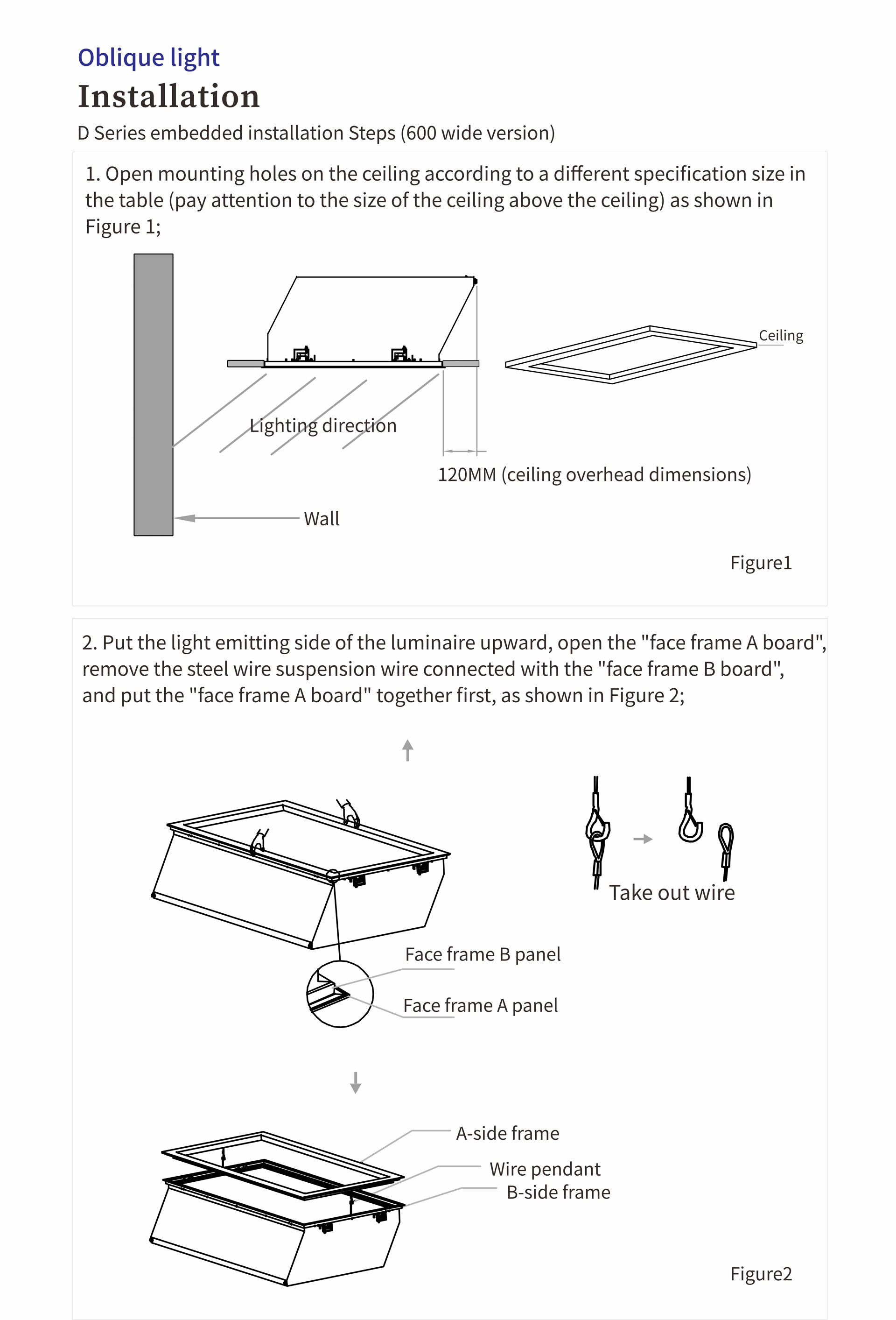 Oblique light

Installation

D Series embedded installation Steps (600 wide version)

1. Open mounting holes on the ceiling according to a different specification size in the table (pay attention to the size of the ceiling above the ceiling) as shown in Figure 1;

Ceiling

Lighting direction

120MM (ceiling overhead dimensions)

Wall

Figure1

2. Put the light emitting side of the luminaire upward, open the "face frame A board", remove the steel wire suspension wire connected with the "face frame B board", and put the "face frame A board" together first, as shown in Figure 2;

Take out wire

Face frame B panel

Face frame A panel

A-side frame

Wire pendant

B-side frame

Figure2