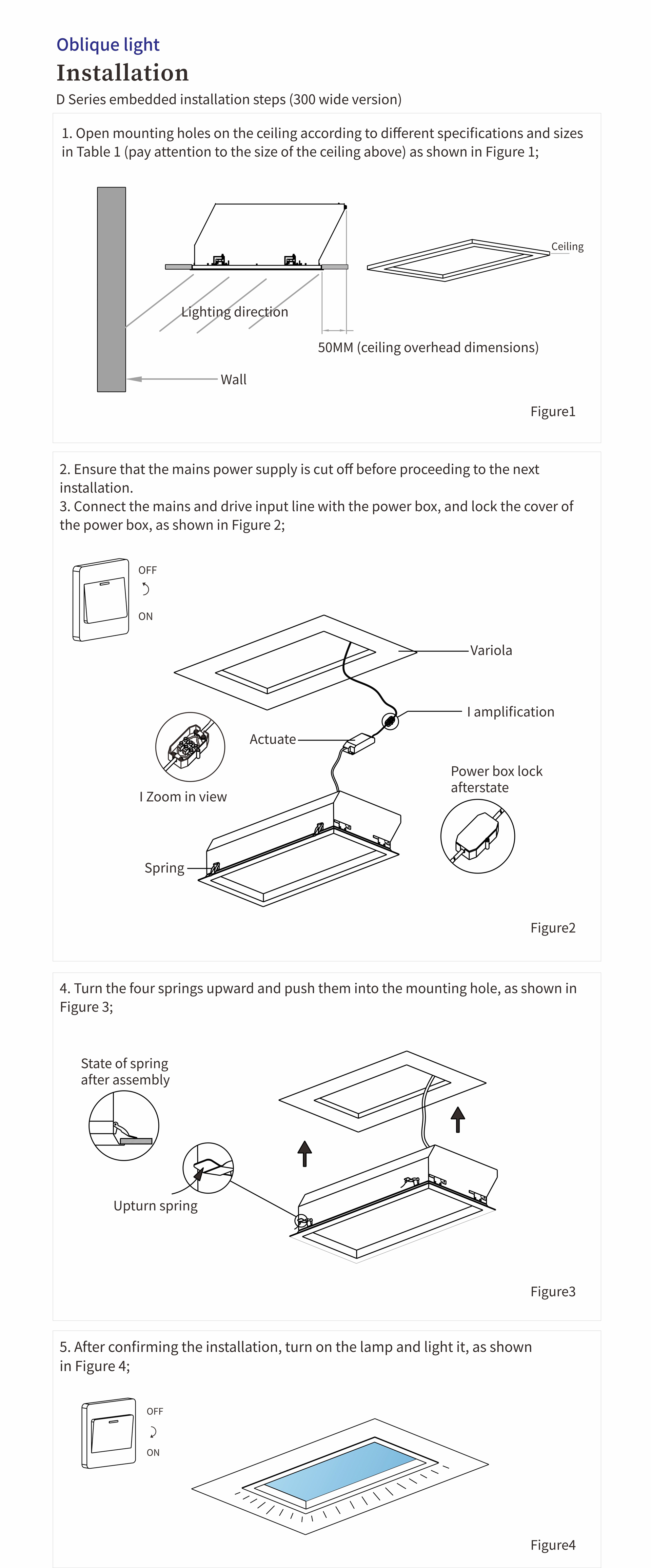 Oblique light
Installation
D Series embedded installation steps (300 wide version)

1. Open mounting holes on the ceiling according to different specifications and sizes in Table 1 (pay attention to the size of the ceiling above) as shown in Figure 1;

Ceiling
Lighting direction
50MM (ceiling overhead dimensions)
Wall
Figure1

2. Ensure that the mains power supply is cut off before proceeding to the next installation.
3. Connect the mains and drive input line with the power box, and lock the cover of the power box, as shown in Figure 2;

OFF
ON
Variola
I amplification
Actuate
I Zoom in view
Power box lock afterstate
Spring
Figure2

4. Turn the four springs upward and push them into the mounting hole, as shown in Figure 3;

State of spring after assembly
Upturn spring
Figure3

5. After confirming the installation, turn on the lamp and light it, as shown in Figure 4;

OFF
ON
Figure4