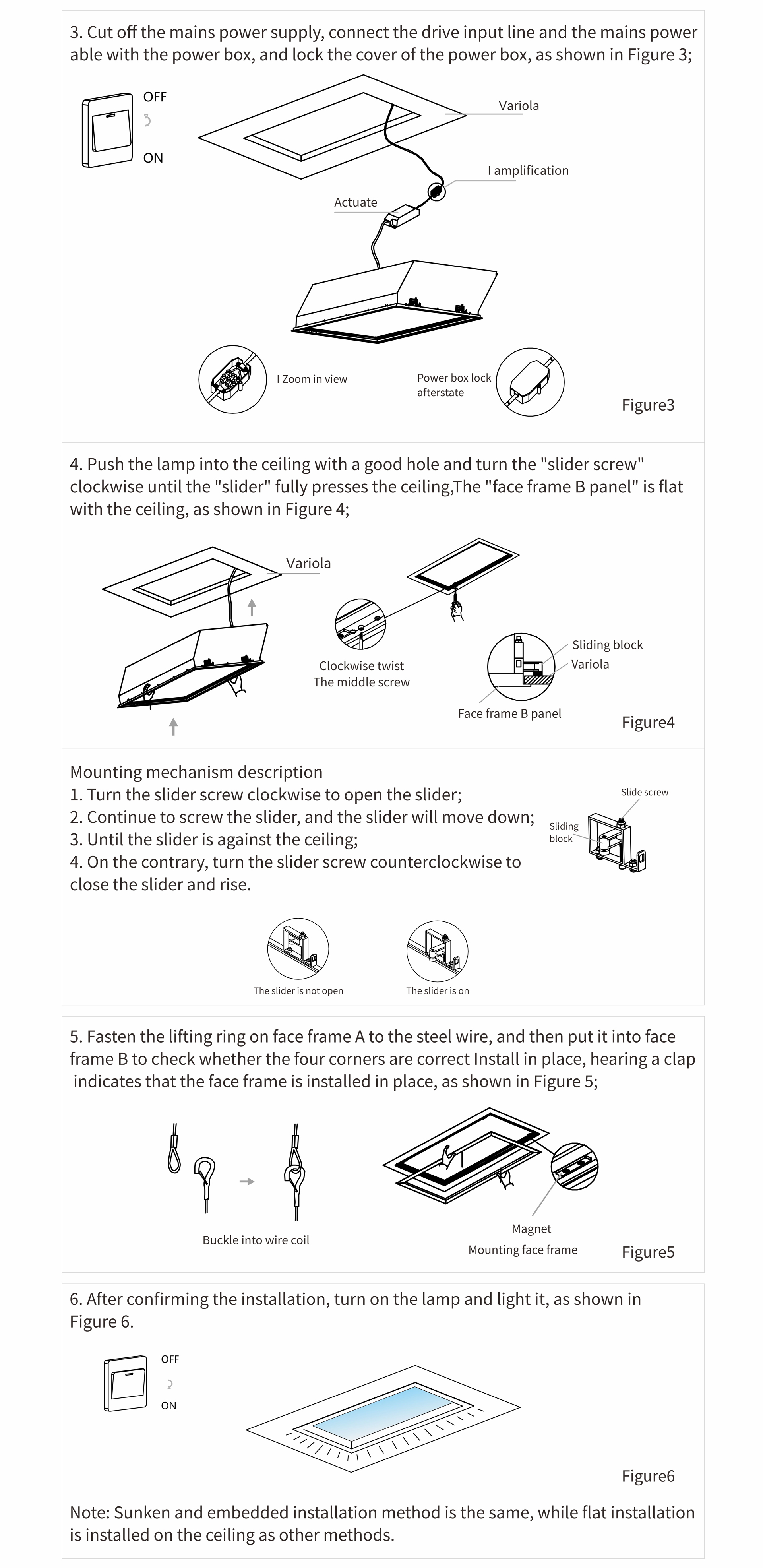 3. Cut off the mains power supply, connect the drive input line and the mains power able with the power box, and lock the cover of the power box, as shown in Figure 3;

OFF
ON

Variola

I amplification

Actuate

I Zoom in view

Power box lock afterstate

Figure3

4. Push the lamp into the ceiling with a good hole and turn the "slider screw" clockwise until the "slider" fully presses the ceiling,The "face frame B panel" is flat with the ceiling, as shown in Figure 4;

Variola

Clockwise twist
The middle screw

Sliding block
Variola

Face frame B panel

Figure4

Mounting mechanism description
1. Turn the slider screw clockwise to open the slider;
2. Continue to screw the slider, and the slider will move down;
3. Until the slider is against the ceiling;
4. On the contrary, turn the slider screw counterclockwise to close the slider and rise.

Slide screw
Sliding block

The slider is not open
The slider is on

5. Fasten the lifting ring on face frame A to the steel wire, and then put it into face frame B to check whether the four corners are correct Install in place, hearing a clap indicates that the face frame is installed in place, as shown in Figure 5;

Buckle into wire coil

Magnet
Mounting face frame

Figure5

6. After confirming the installation, turn on the lamp and light it, as shown in Figure 6.

OFF
ON

Figure6

Note: Sunken and embedded installation method is the same, while flat installation is installed on the ceiling as other methods.